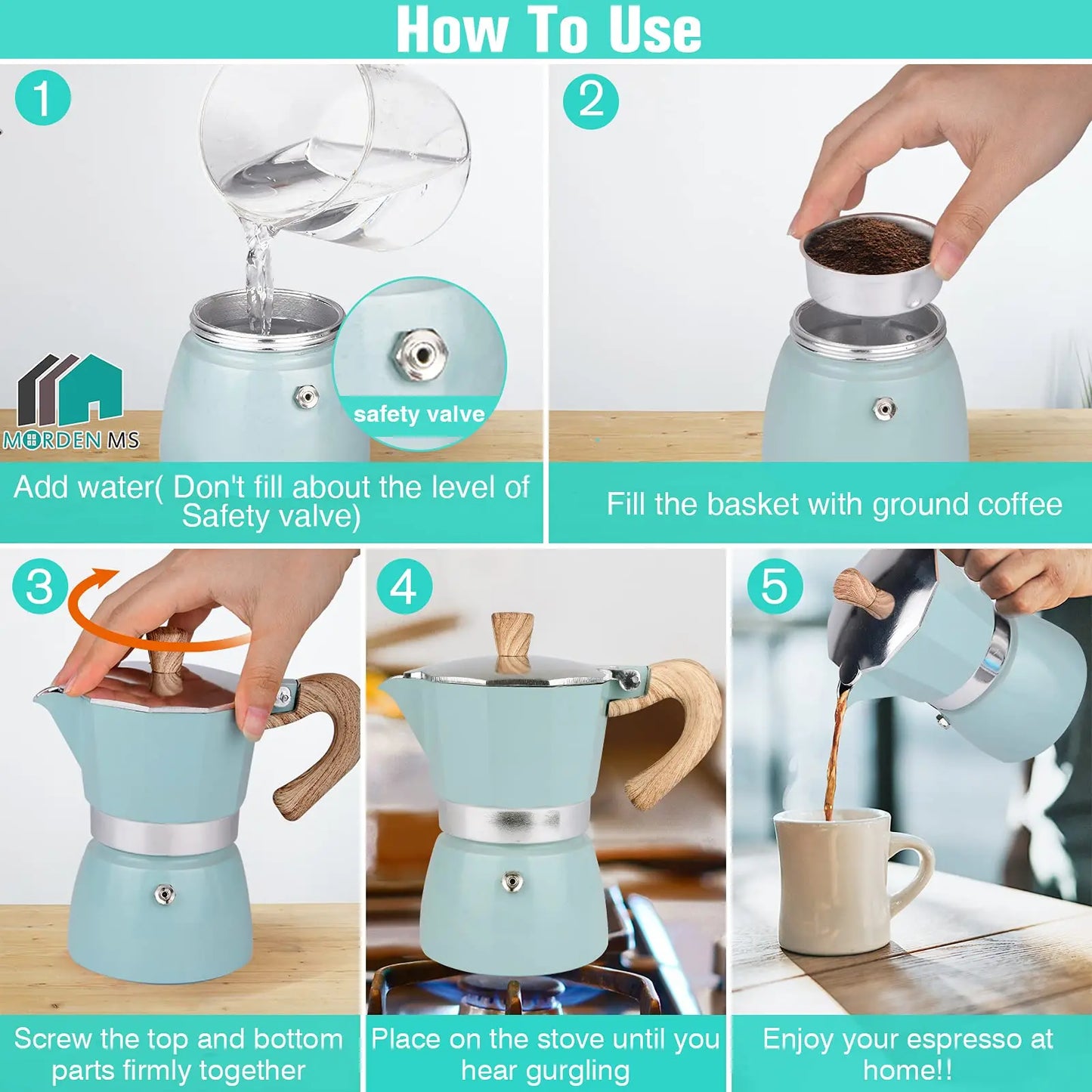 How To Use

1

safety valve

MORDEN MS

Add water( Don't fill about the level of Safety valve)

2

Fill the basket with ground coffee

3

Screw the top and bottom parts firmly together

4

Place on the stove until you hear gurgling

5

Enjoy your espresso at home!!