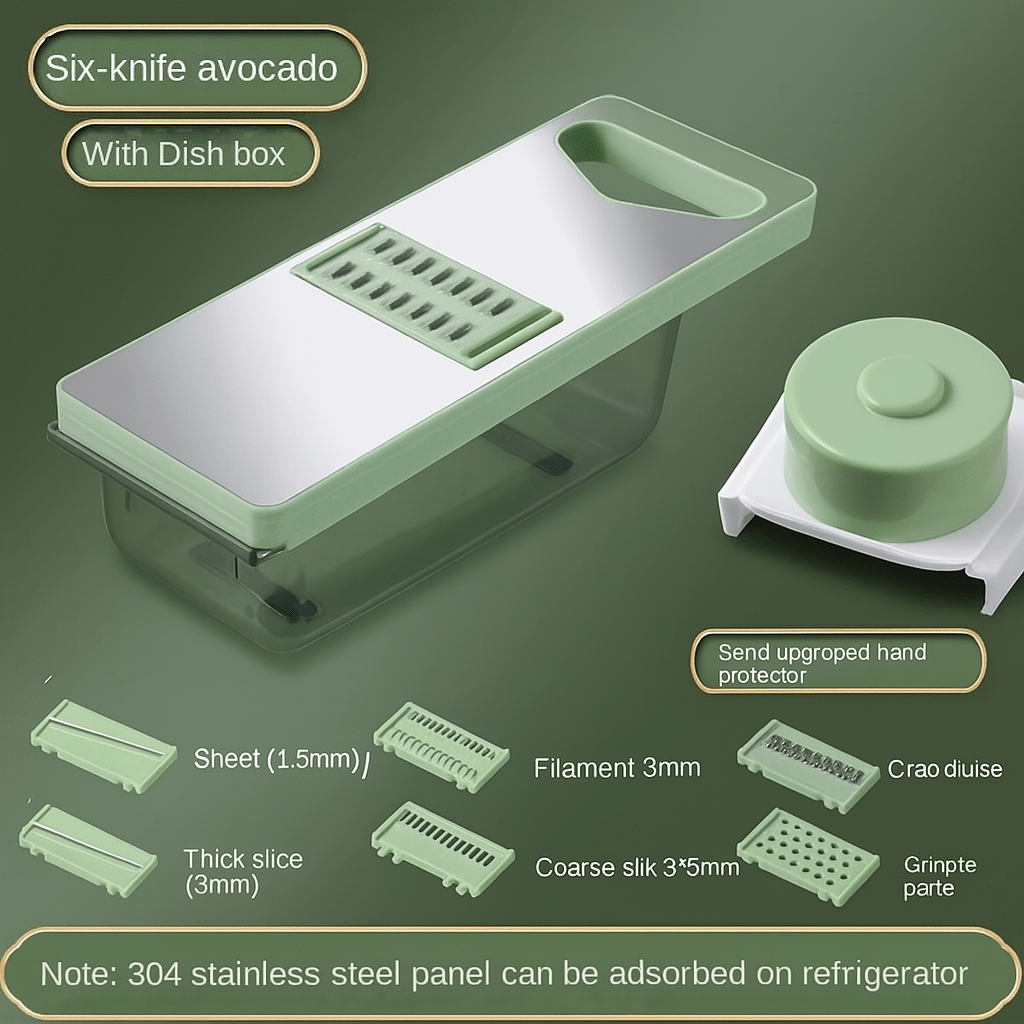 Six-knife avocado

With Dish box

Send upgroped hand protector

Sheet (1.5mm)

Filament 3mm

Crao diuise

Thick slice (3mm)

Coarse slik 3*5mm

Grinpte parte

Note: 304 stainless steel panel can be adsorbed on refrigerator